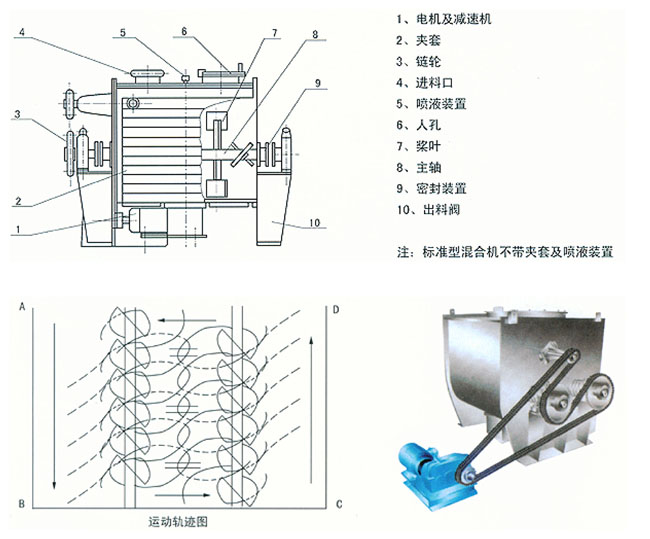 4
5
6
7
8
9
3
2
1
10

1、电机及减速机
2、夹套
3、链轮
4、进料口
5、喷液装置
6、人孔
7、桨叶
8、主轴
9、密封装置
10、出料阀

注：标准型混合机不带夹套及喷液装置

A
D
B
C
运动轨迹图